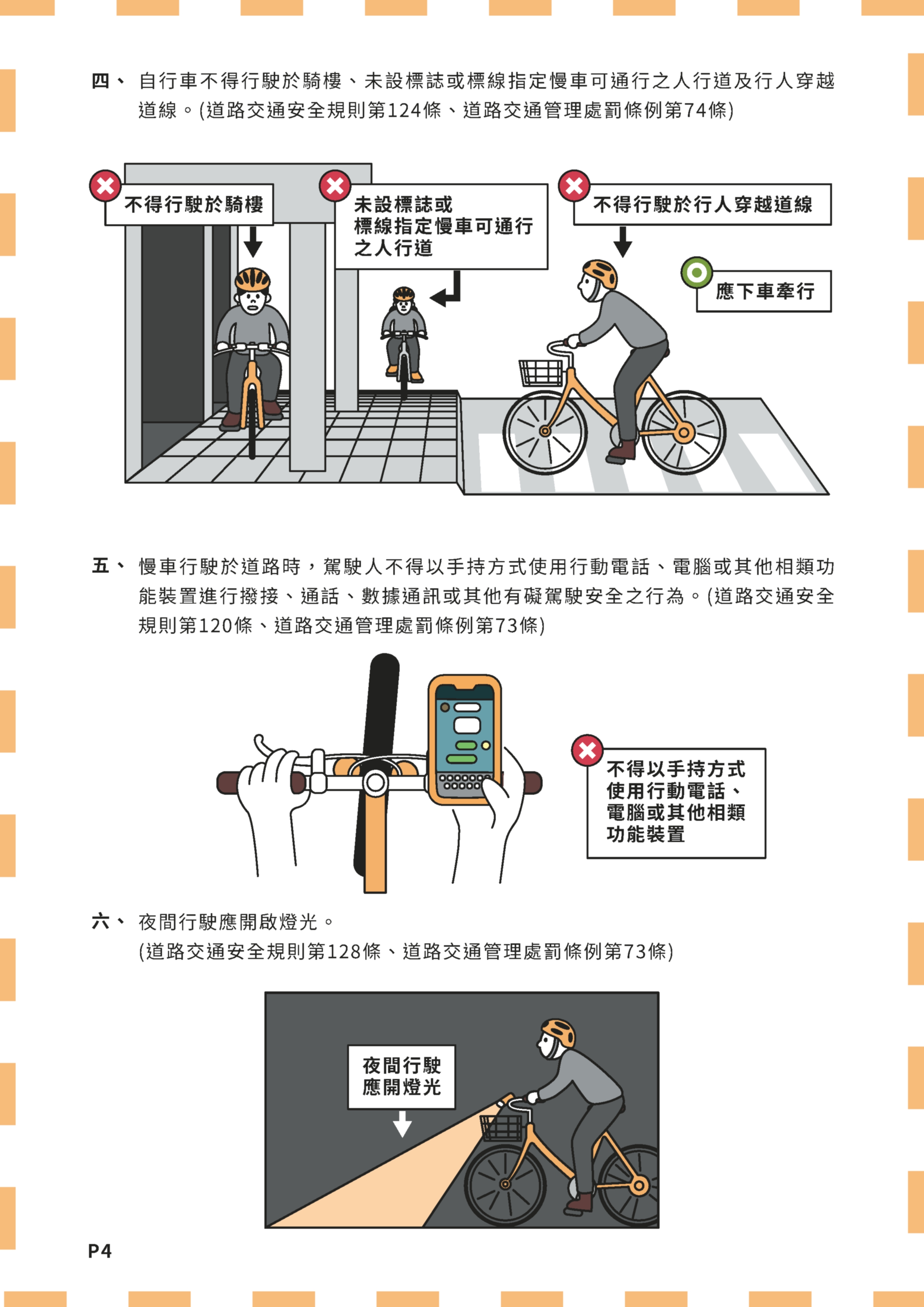 四、 自行車不得行駛於騎樓、未設標誌或標線指定慢車可通行之人行道及行人穿越道線。(道路交通安全規則第124條、道路交通管理處罰條例第74條)

不得行駛於騎樓

未設標誌或標線指定慢車可通行之人行道

不得行駛於行人穿越道線

應下車牽行

五、 慢車行駛於道路時，駕駛人不得以手持方式使用行動電話、電腦或其他相類功能裝置進行撥接、通話、數據通訊或其他有礙駕駛安全之行為。(道路交通安全規則第120條、道路交通管理處罰條例第73條)

不得以手持方式使用行動電話、電腦或其他相類功能裝置

六、 夜間行駛應開啟燈光。
(道路交通安全規則第128條、道路交通管理處罰條例第73條)

夜間行駛應開燈光

P4